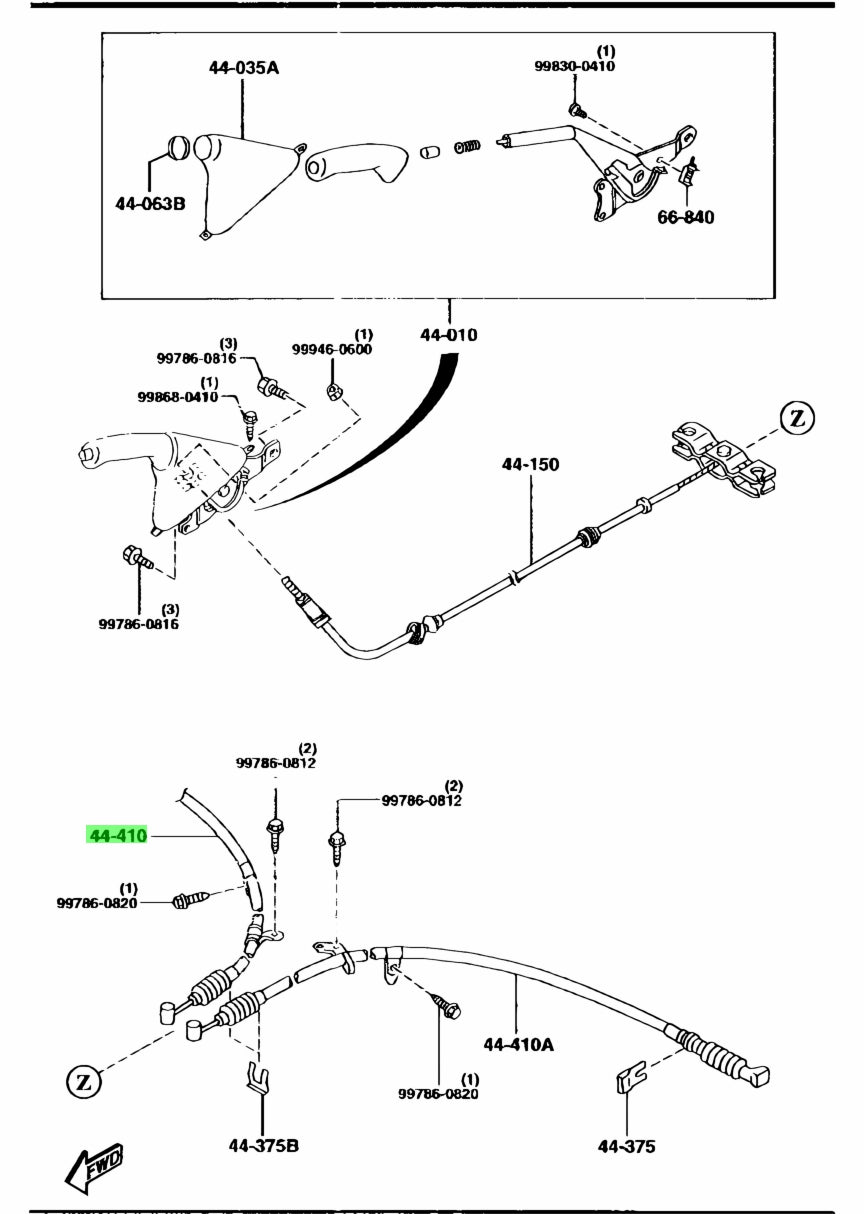 44-035A
(1)
99830-0410
44-063B
66-840
44-010
(3)
99786-0816
(1)
99946-0600
(1)
99868-0410
Z
44-150
(3)
99786-0816
(2)
99786-0812
(2)
99786-0812
44-410
(1)
99786-0820
44-410A
Z
(1)
99786-0820
44-375B
44-375
FWD