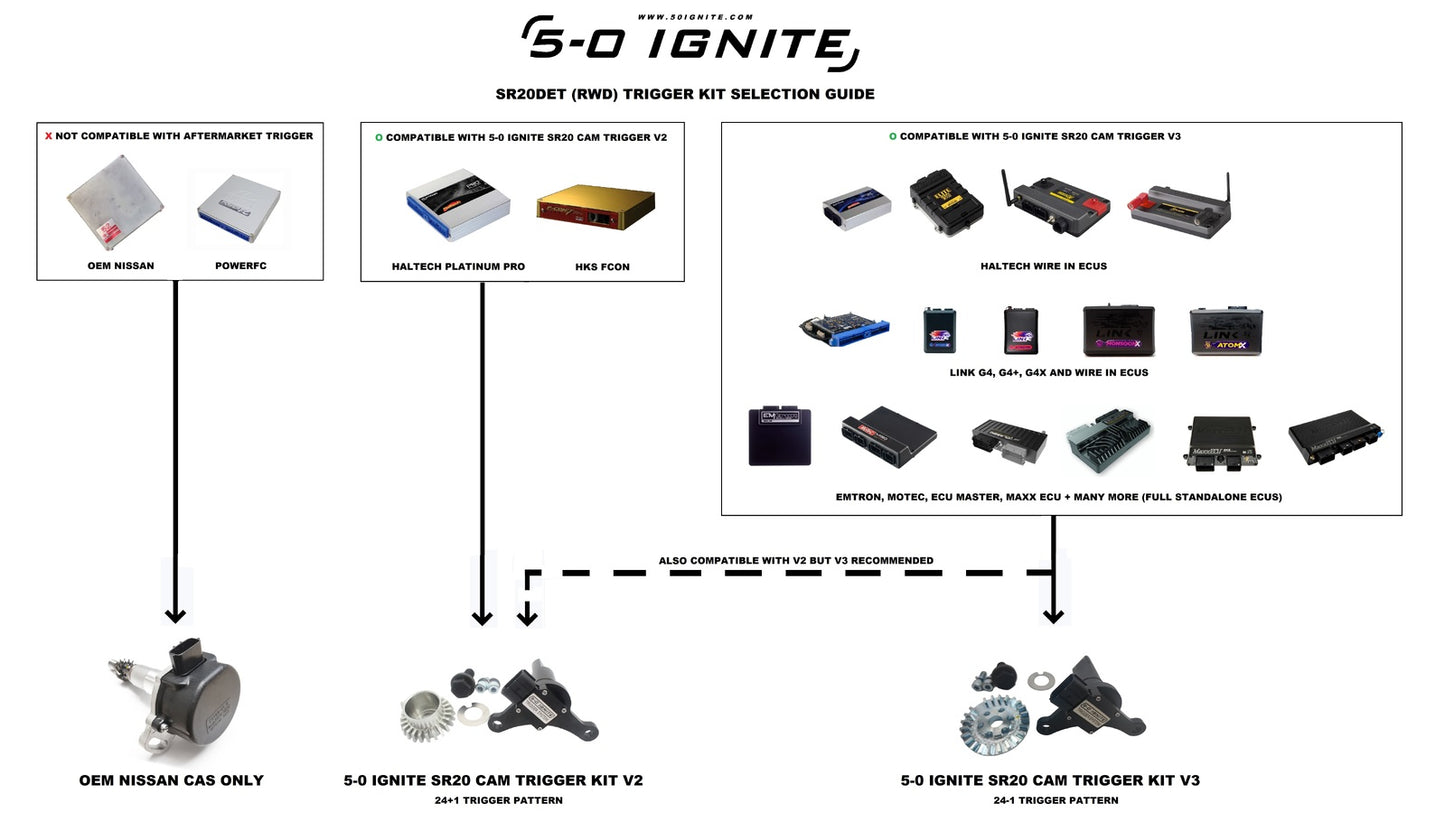 WWW.50IGNITE.COM

5-0 IGNITE

SR20DET (RWD) TRIGGER KIT SELECTION GUIDE

X NOT COMPATIBLE WITH AFTERMARKET TRIGGER

OEM NISSAN

POWERFC

O COMPATIBLE WITH 5-0 IGNITE SR20 CAM TRIGGER V2

HALTECH PLATINUM PRO

HKS FCON

O COMPATIBLE WITH 5-0 IGNITE SR20 CAM TRIGGER V3

HALTECH WIRE IN ECUS

LINK G4, G4+, G4X AND WIRE IN ECUS

EMTRON, MOTEC, ECU MASTER, MAXX ECU + MANY MORE (FULL STANDALONE ECUS)

ALSO COMPATIBLE WITH V2 BUT V3 RECOMMENDED

OEM NISSAN CAS ONLY

5-0 IGNITE SR20 CAM TRIGGER KIT V2

24+1 TRIGGER PATTERN

5-0 IGNITE SR20 CAM TRIGGER KIT V3

24-1 TRIGGER PATTERN